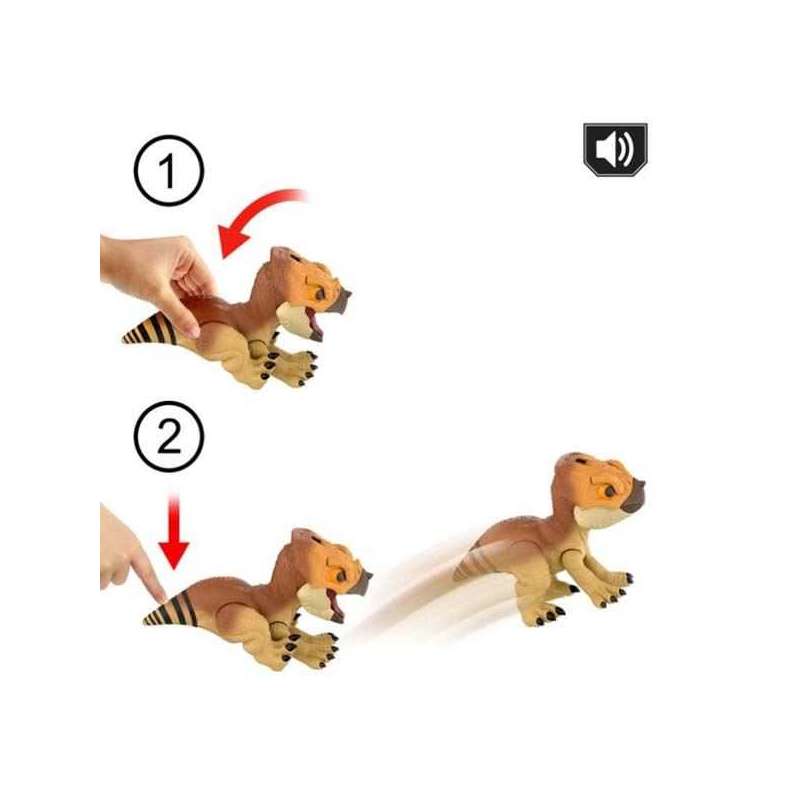 1

2